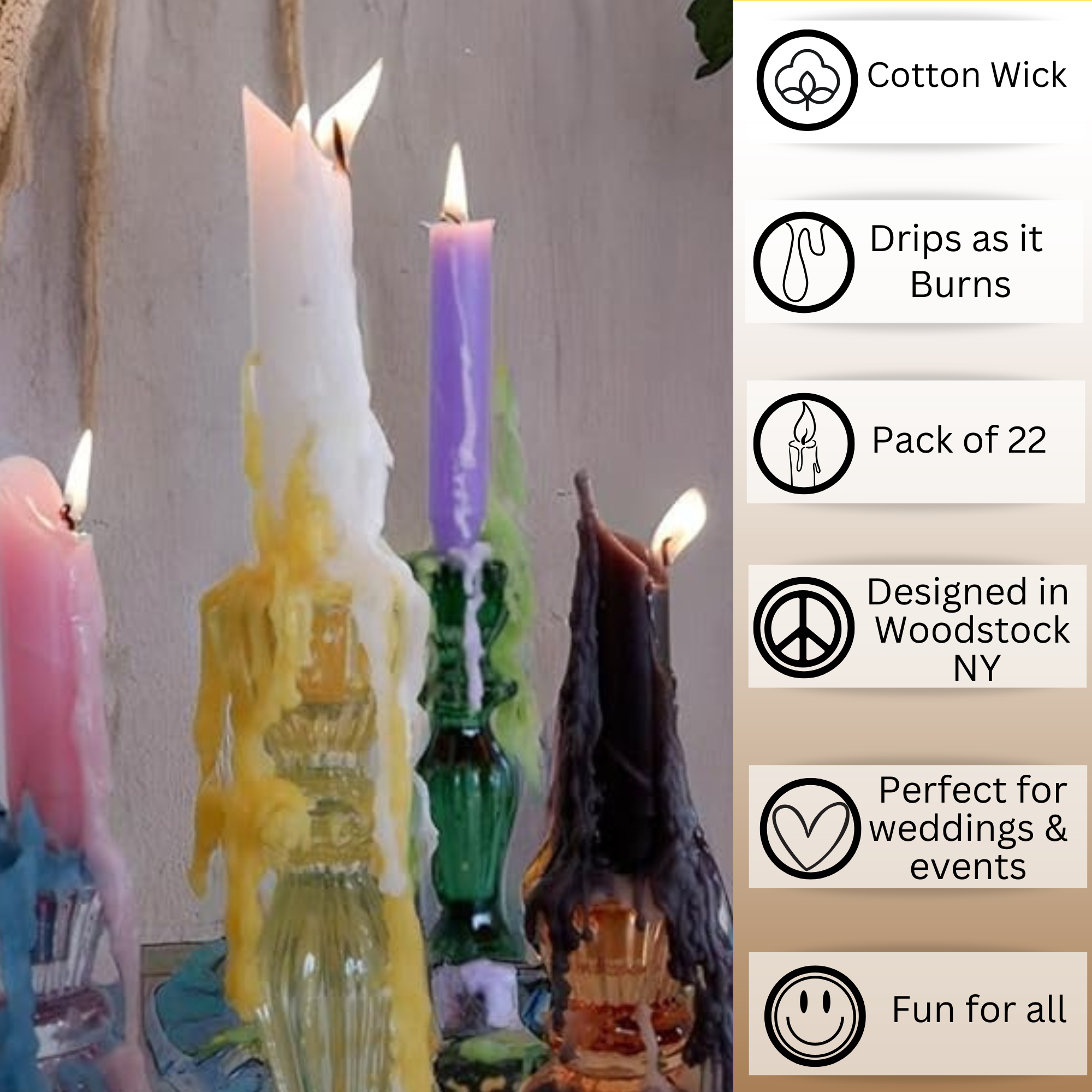 Cotton Wick

Drips as it Burns

Pack of 22

Designed in Woodstock NY

Perfect for weddings & events

Fun for all