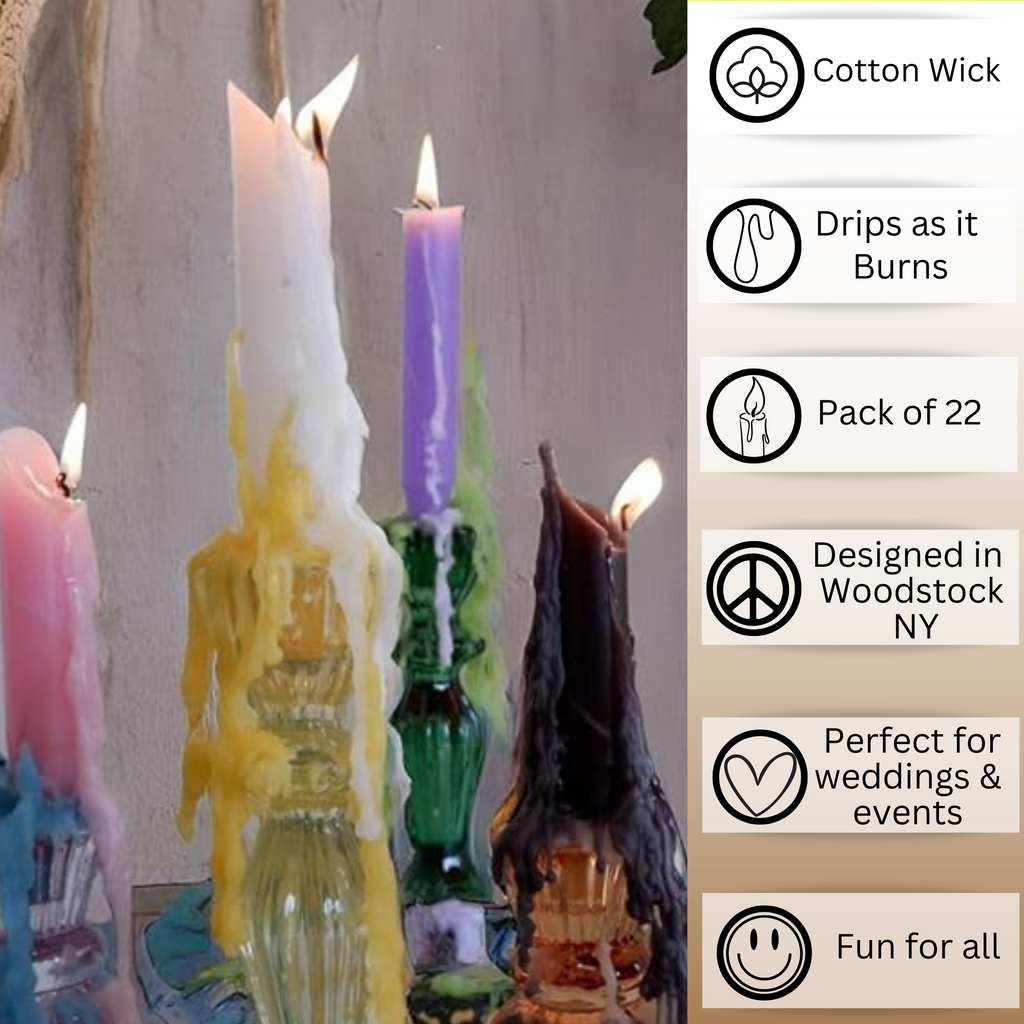 Cotton Wick

Drips as it Burns

Pack of 22

Designed in Woodstock NY

Perfect for weddings & events

Fun for all