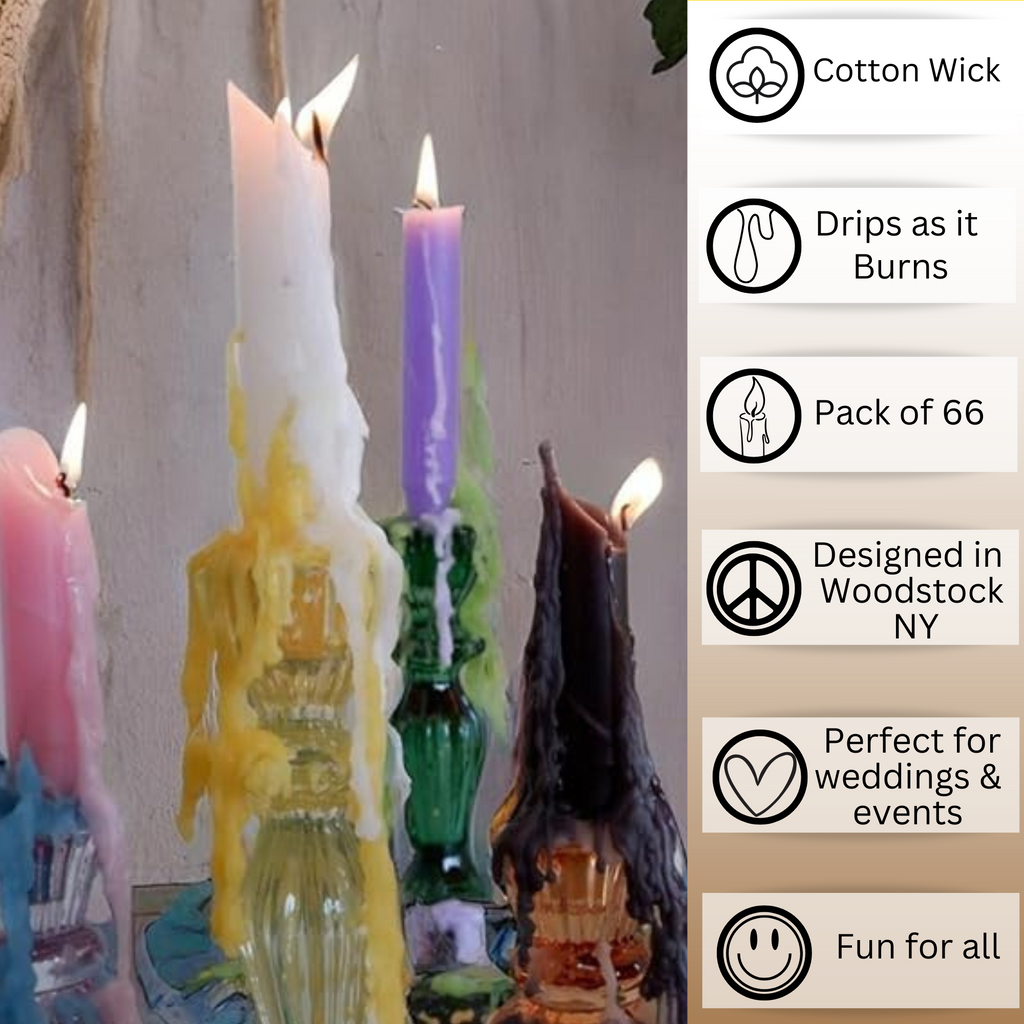 Cotton Wick

Drips as it Burns

Pack of 66

Designed in Woodstock NY

Perfect for weddings & events

Fun for all