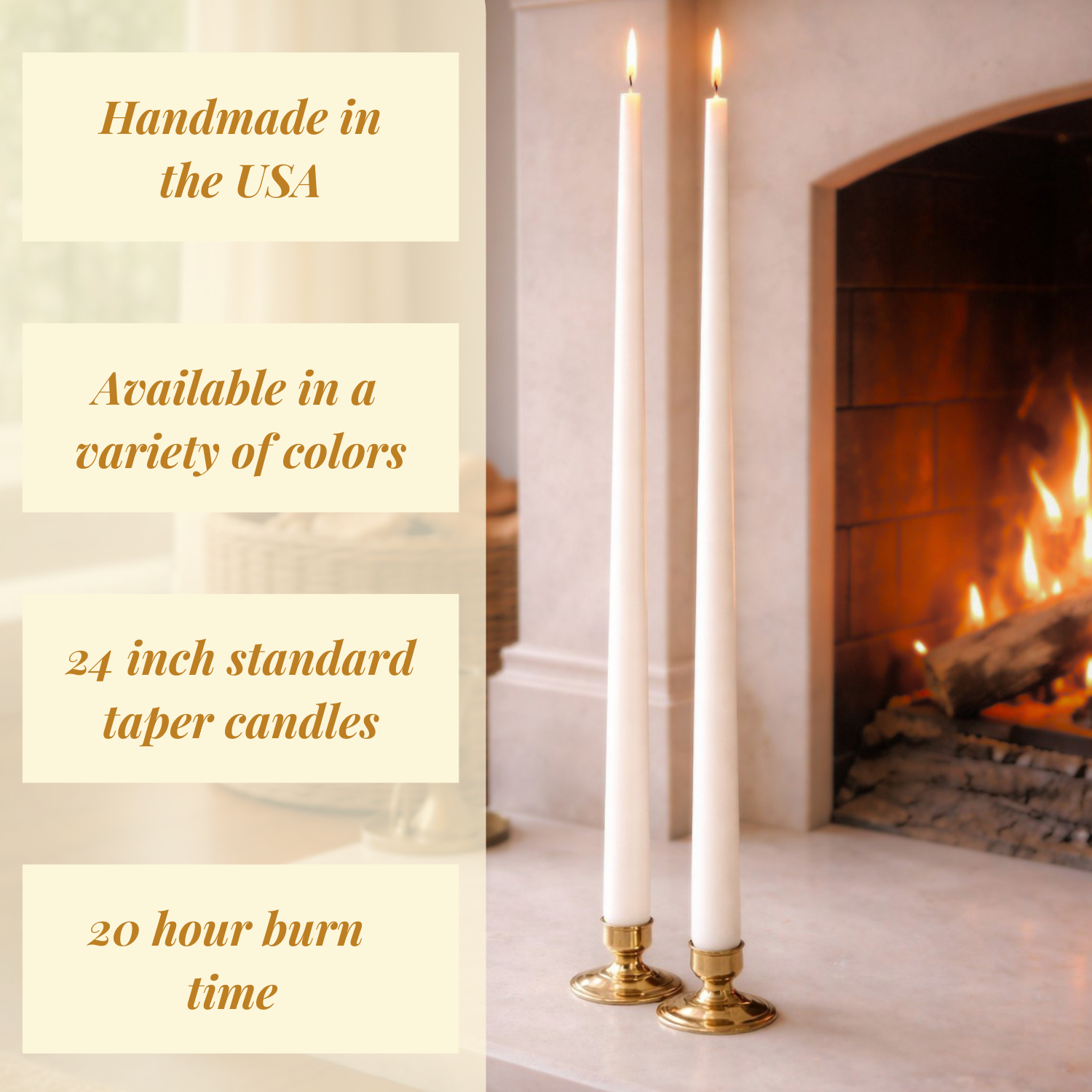 Handmade in the USA

Available in a variety of colors

24 inch standard taper candles

20 hour burn time